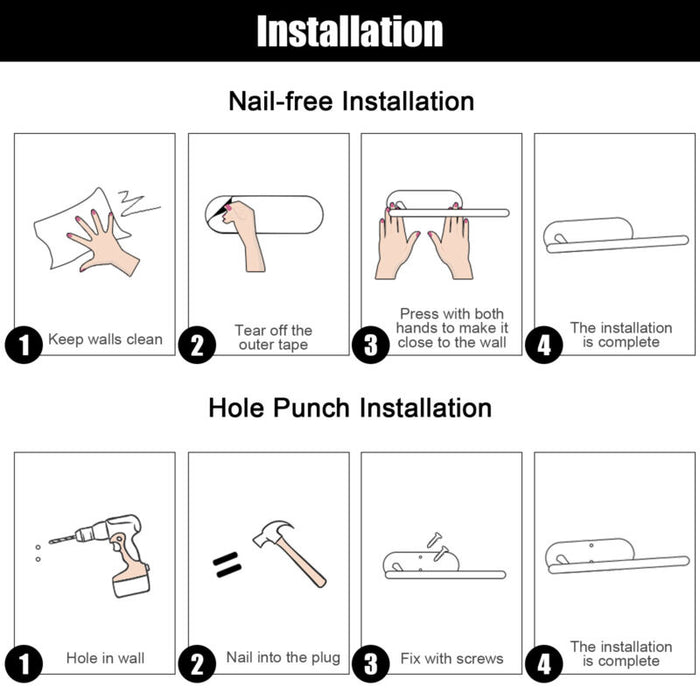 Installation

Nail-free Installation

1 Keep walls clean

2 Tear off the outer tape

3 Press with both hands to make it close to the wall

4 The installation is complete

Hole Punch Installation

1 Hole in wall

2 Nail into the plug

3 Fix with screws

4 The installation is complete