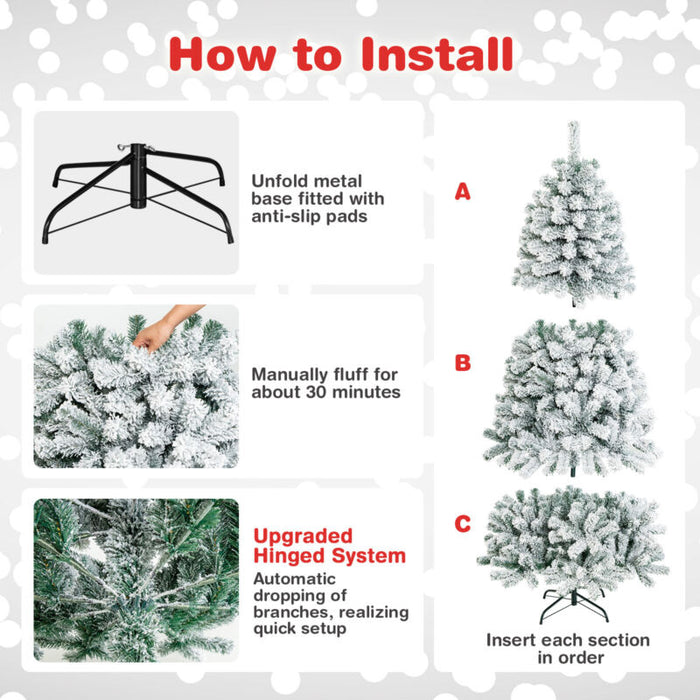 How to Install

Unfold metal base fitted with anti-slip pads

Manually fluff for about 30 minutes

Upgraded Hinged System

Automatic dropping of branches, realizing quick setup

A

B

C

Insert each section in order