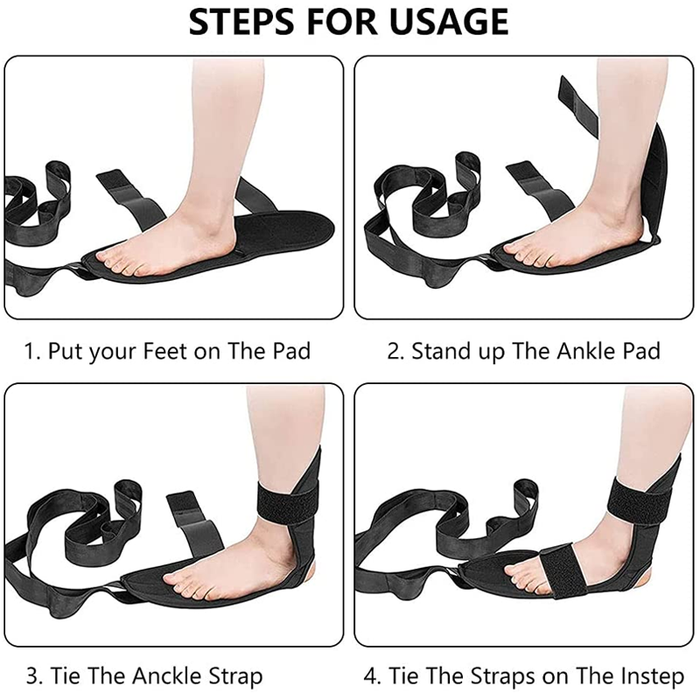 STEPS FOR USAGE

1. Put your Feet on The Pad

2. Stand up The Ankle Pad

3. Tie The Anckle Strap

4. Tie The Straps on The Instep