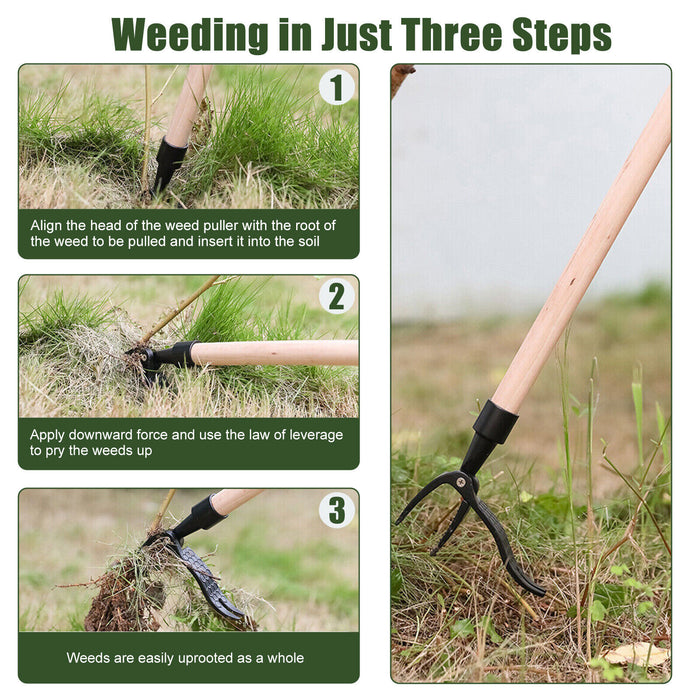 Weeding in Just Three Steps

1

Align the head of the weed puller with the root of the weed to be pulled and insert it into the soil

2

Apply downward force and use the law of leverage to pry the weeds up

3

Weeds are easily uprooted as a whole