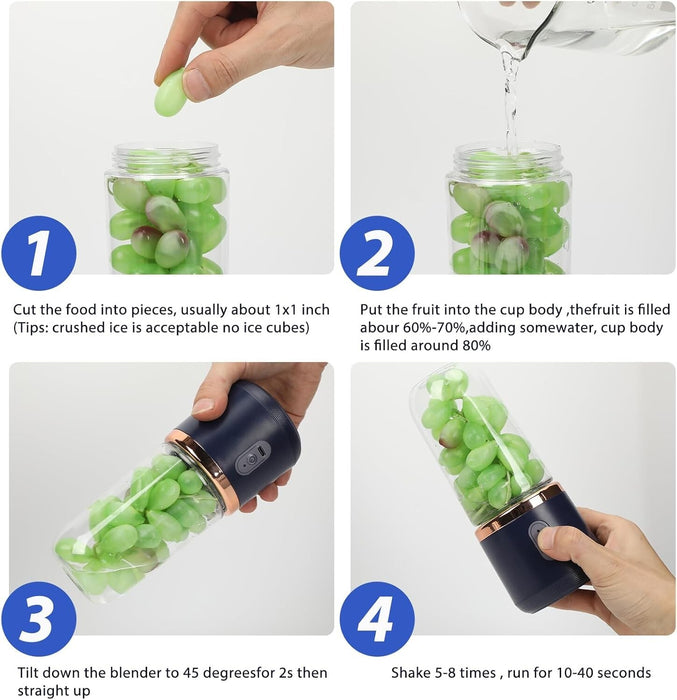 1

Cut the food into pieces, usually about 1x1 inch (Tips: crushed ice is acceptable no ice cubes)

2

Put the fruit into the cup body ,thefruit is filled abour 60%-70%,adding somewater, cup body is filled around 80%

3

Tilt down the blender to 45 degreesfor 2s then straight up

4

Shake 5-8 times , run for 10-40 seconds