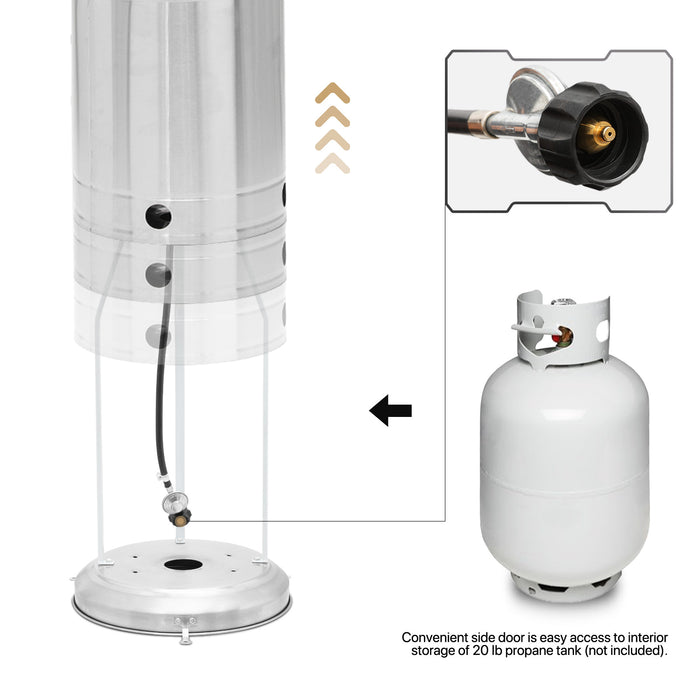 Convenient side door is easy access to interior storage of 20 lb propane tank (not included).