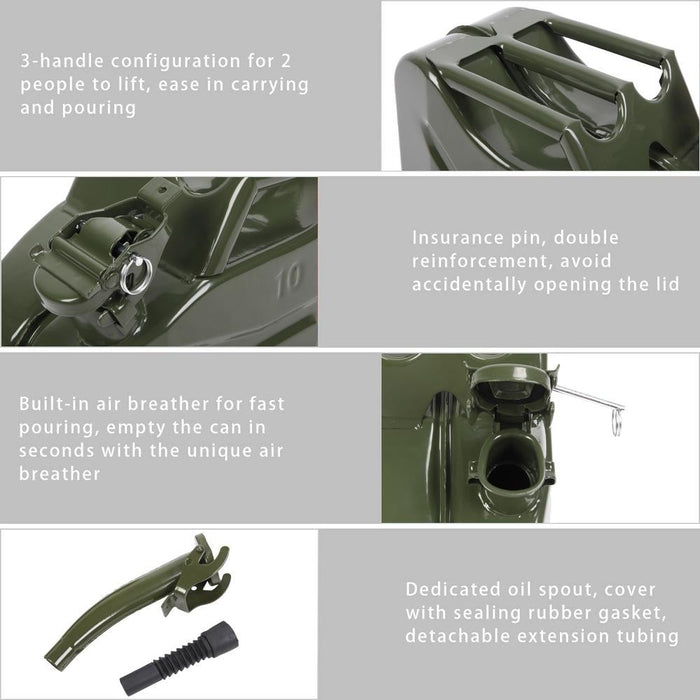 3-handle configuration for 2 people to lift, ease in carrying and pouring

10

Insurance pin, double reinforcement, avoid accidentally opening the lid

Built-in air breather for fast pouring, empty the can in seconds with the unique air breather

Dedicated oil spout, cover with sealing rubber gasket, detachable extension tubing