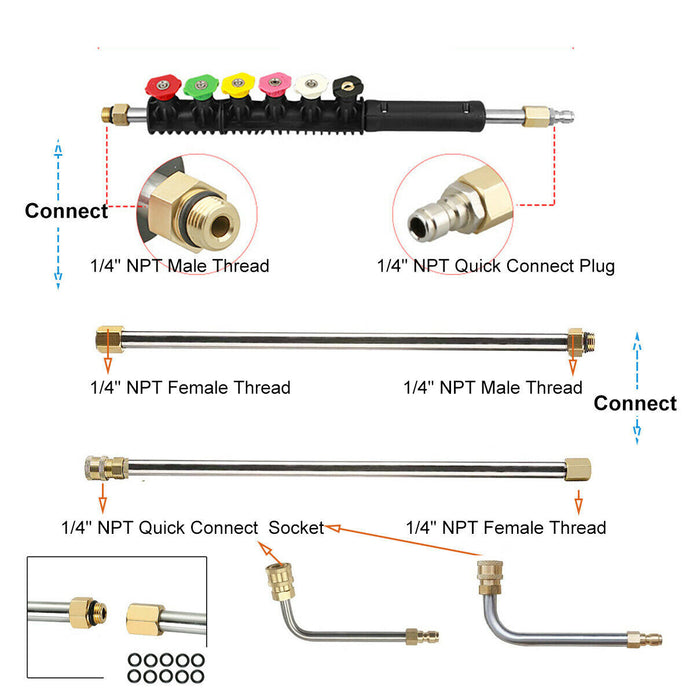 Connect

1/4'' NPT Male Thread

1/4'' NPT Quick Connect Plug

1/4'' NPT Female Thread

1/4'' NPT Male Thread

Connect

1/4'' NPT Quick Connect Socket

1/4'' NPT Female Thread