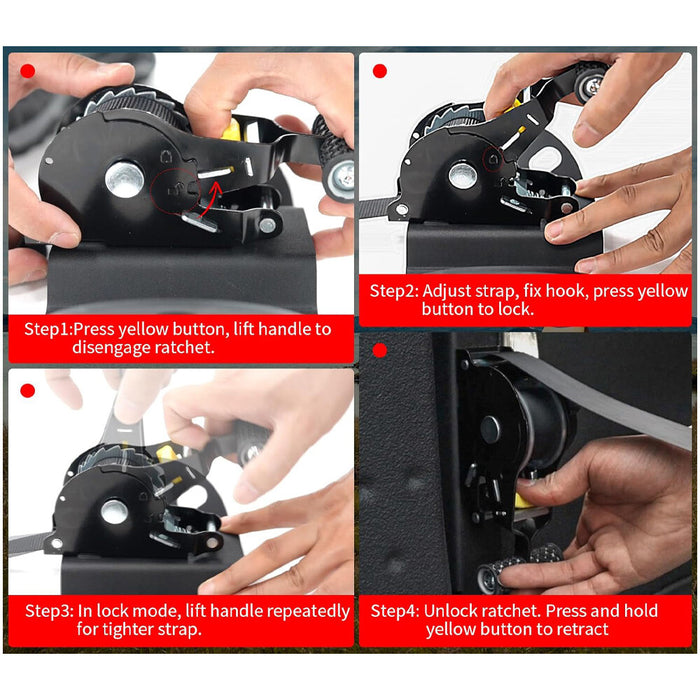 Step1:Press yellow button, lift handle to disengage ratchet.

Step2: Adjust strap, fix hook, press yellow button to lock.

Step3: In lock mode, lift handle repeatedly for tighter strap.

Step4: Unlock ratchet. Press and hold yellow button to retract