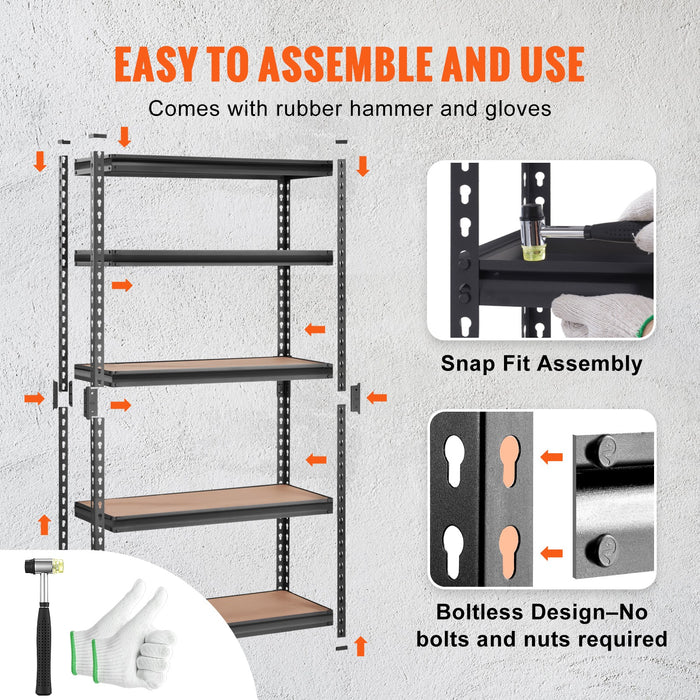 EASY TO ASSEMBLE AND USE

Comes with rubber hammer and gloves

Snap Fit Assembly

Boltless Design–No bolts and nuts required