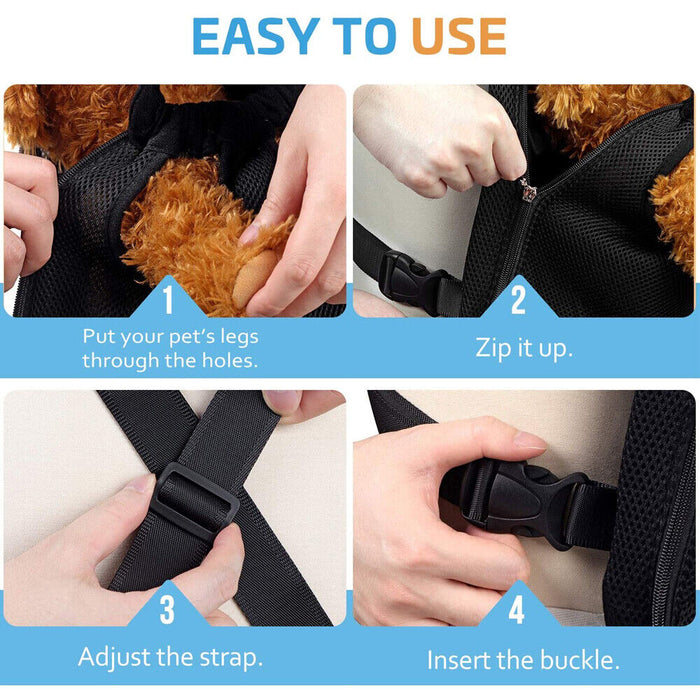 EASY TO USE

1
Put your pet's legs through the holes.

2
Zip it up.

3
Adjust the strap.

4
Insert the buckle.