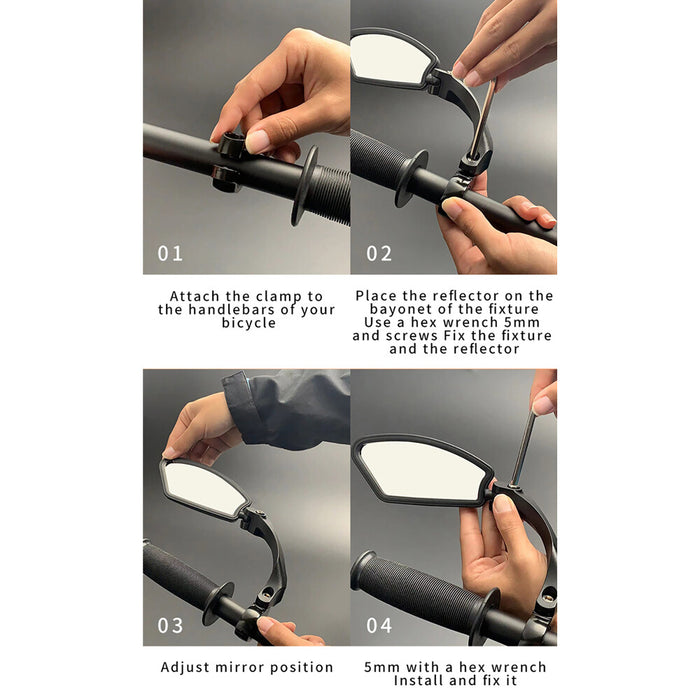 01

Attach the clamp to the handlebars of your bicycle

02

Place the reflector on the bayonet of the fixture Use a hex wrench 5mm and screws Fix the fixture and the reflector

03

Adjust mirror position

04

5mm with a hex wrench Install and fix it