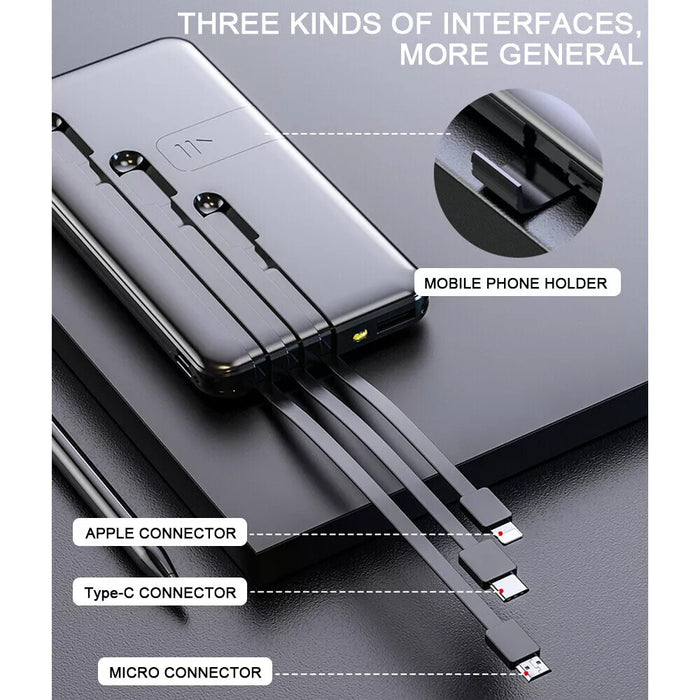 THREE KINDS OF INTERFACES, MORE GENERAL

MOBILE PHONE HOLDER

APPLE CONNECTOR

Type-C CONNECTOR

MICRO CONNECTOR