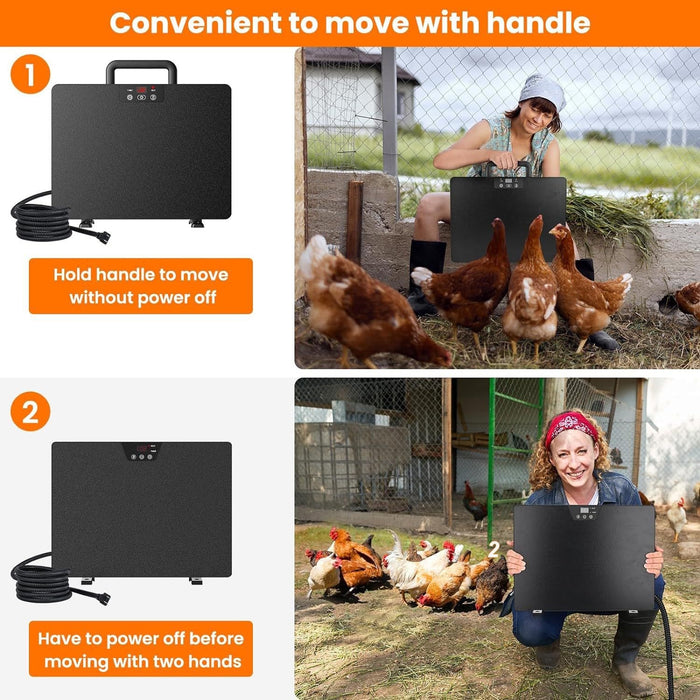 Convenient to move with handle

1

Hold handle to move without power off

2

Have to power off before moving with two hands