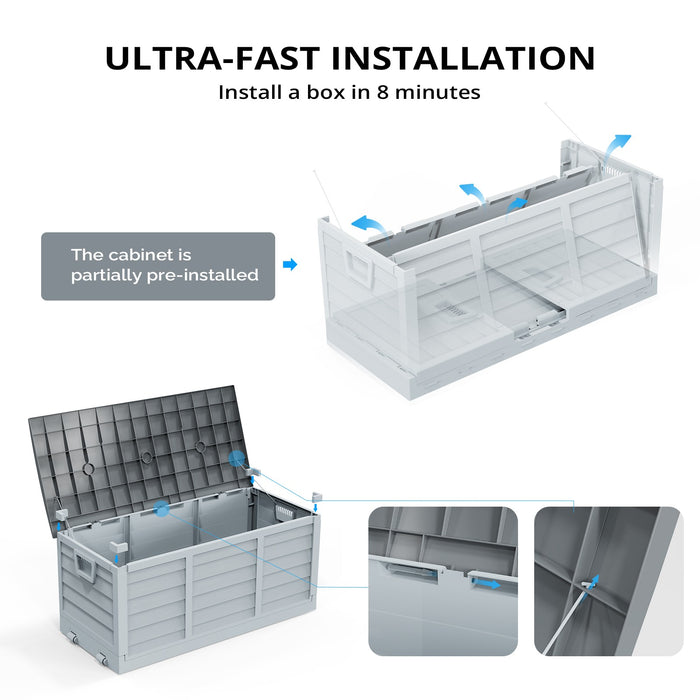 ULTRA-FAST INSTALLATION

Install a box in 8 minutes

The cabinet is partially pre-installed