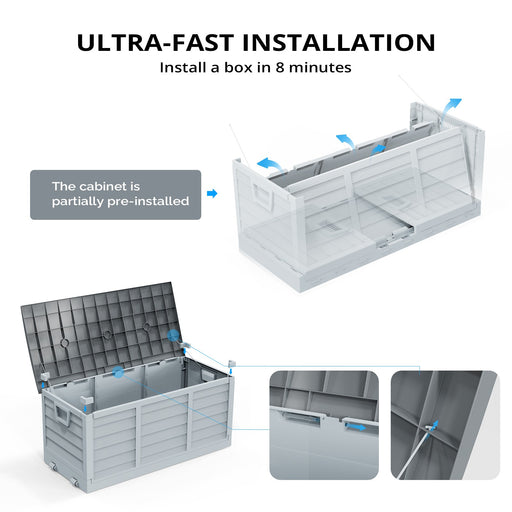 ULTRA-FAST INSTALLATION
Install a box in 8 minutes

The cabinet is partially pre-installed