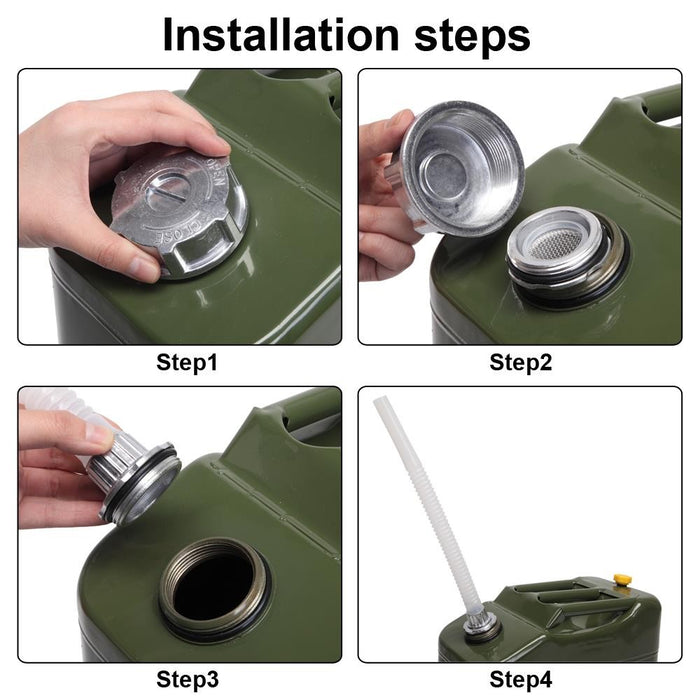 Installation steps

OPEN
CLOSE

Step1

Step2

Step3

Step4