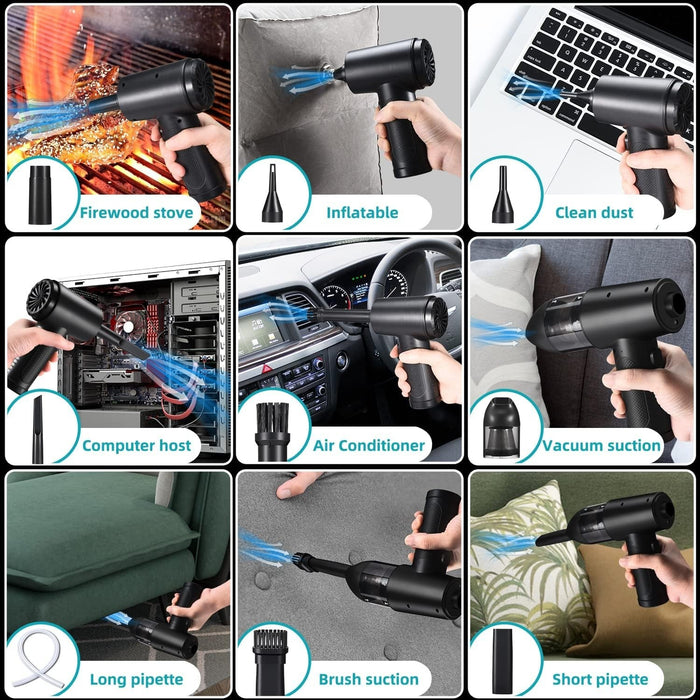 Firewood stove

Inflatable

Clean dust

Computer host

Air Conditioner

Vacuum suction

Long pipette

Brush suction

Short pipette