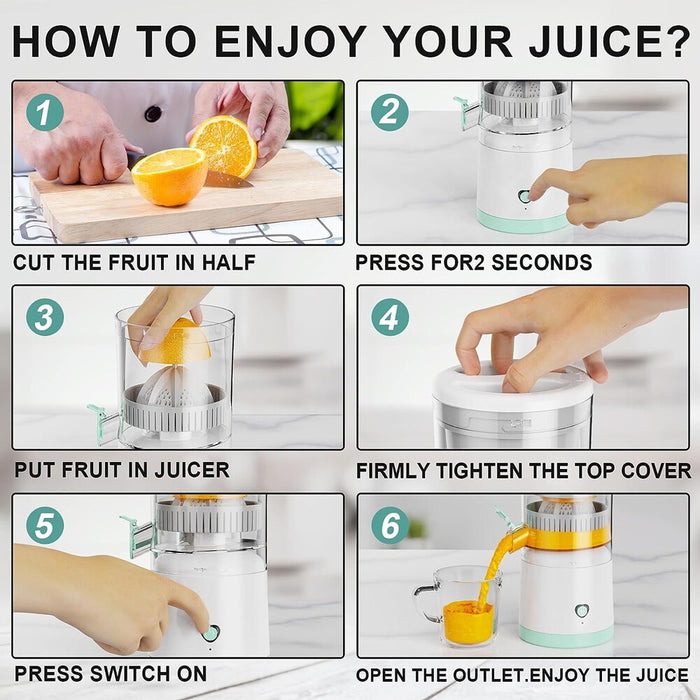 HOW TO ENJOY YOUR JUICE?

1
CUT THE FRUIT IN HALF

2
PRESS FOR2 SECONDS

3
PUT FRUIT IN JUICER

4
FIRMLY TIGHTEN THE TOP COVER

5
PRESS SWITCH ON

6
OPEN THE OUTLET.ENJOY THE JUICE