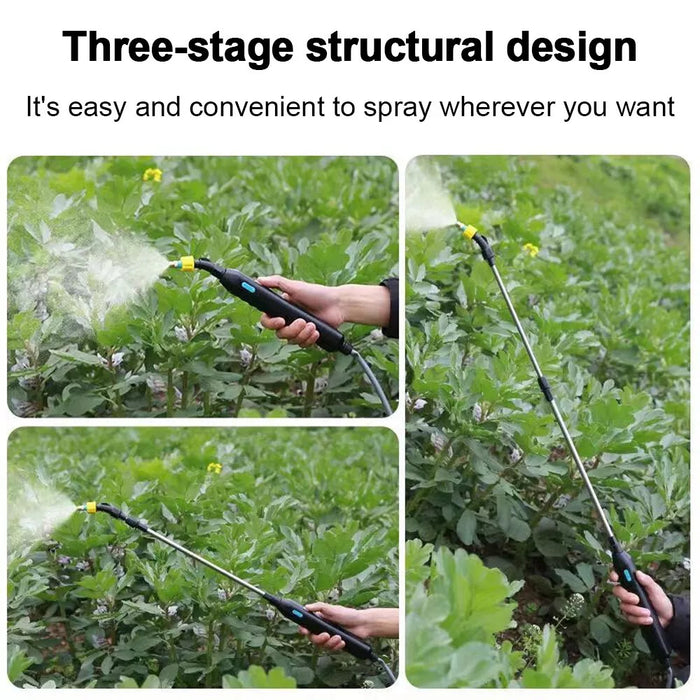 Three-stage structural design

It's easy and convenient to spray wherever you want