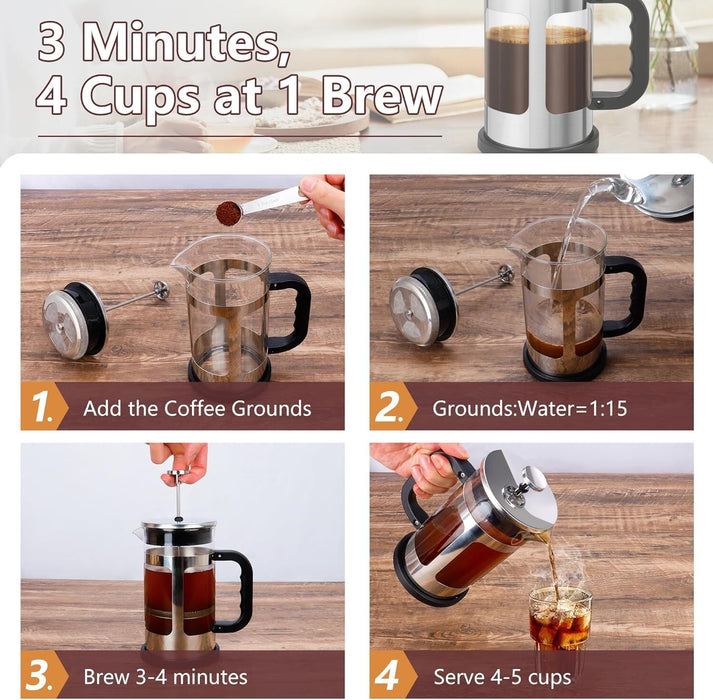 3 Minutes,
4 Cups at 1 Brew

1. Add the Coffee Grounds

2. Grounds:Water=1:15

3. Brew 3-4 minutes

4 Serve 4-5 cups