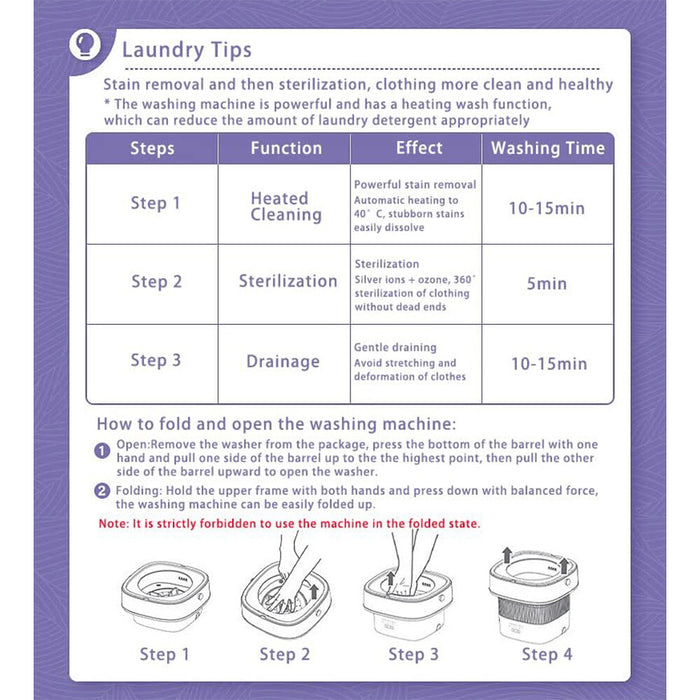 Laundry Tips

Stain removal and then sterilization, clothing more clean and healthy

* The washing machine is powerful and has a heating wash function, which can reduce the amount of laundry detergent appropriately

| Steps | Function | Effect | Washing Time |
|---|---|---|---|
| Step 1 | Heated Cleaning | Powerful stain removal Automatic heating to 40° C, stubborn stains easily dissolve | 10-15min |
| Step 2 | Sterilization | Sterilization Silver ions + ozone, 360° sterilization of clothing without dead ends | 5min |
| Step 3 | Drainage | Gentle draining Avoid stretching and deformation of clothes | 10-15min |

How to fold and open the washing machine:

1 Open:Remove the washer from the package, press the bottom of the barrel with one hand and pull one side of the barrel up to the the highest point, then pull the other side of the barrel upward to open the washer.

2 Folding: Hold the upper frame with both hands and press down with balanced force, the washing machine can be easily folded up.

Note: It is strictly forbidden to use the machine in the folded state.

Step 1 Step 2 Step 3 Step 4