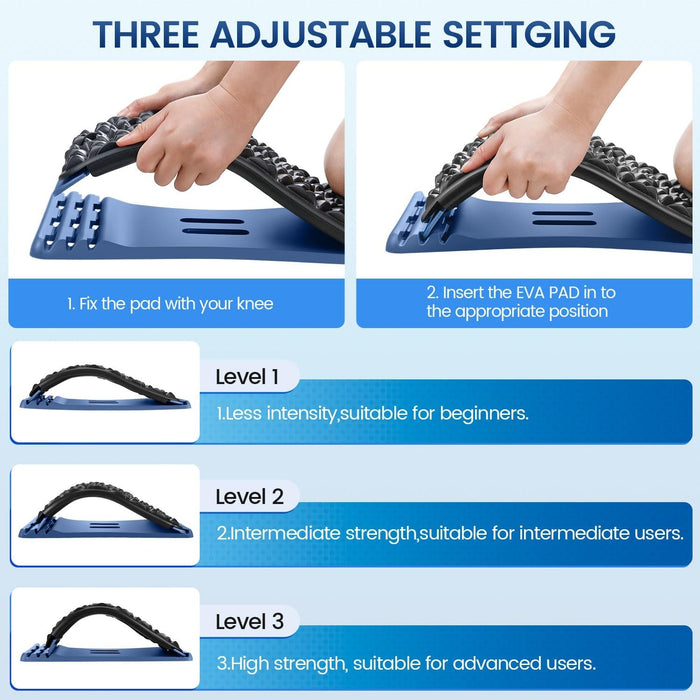 THREE ADJUSTABLE SETTGING

1. Fix the pad with your knee

2. Insert the EVA PAD in to the appropriate position

Level 1

1.Less intensity,suitable for beginners.

Level 2

2.Intermediate strength,suitable for intermediate users.

Level 3

3.High strength, suitable for advanced users.