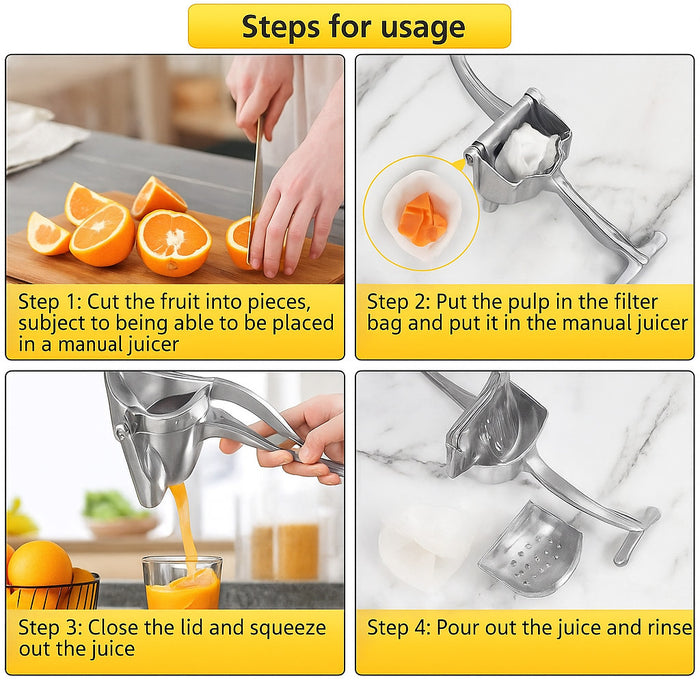 Steps for usage

Step 1: Cut the fruit into pieces, subject to being able to be placed in a manual juicer

Step 2: Put the pulp in the filter bag and put it in the manual juicer

Step 3: Close the lid and squeeze out the juice

Step 4: Pour out the juice and rinse