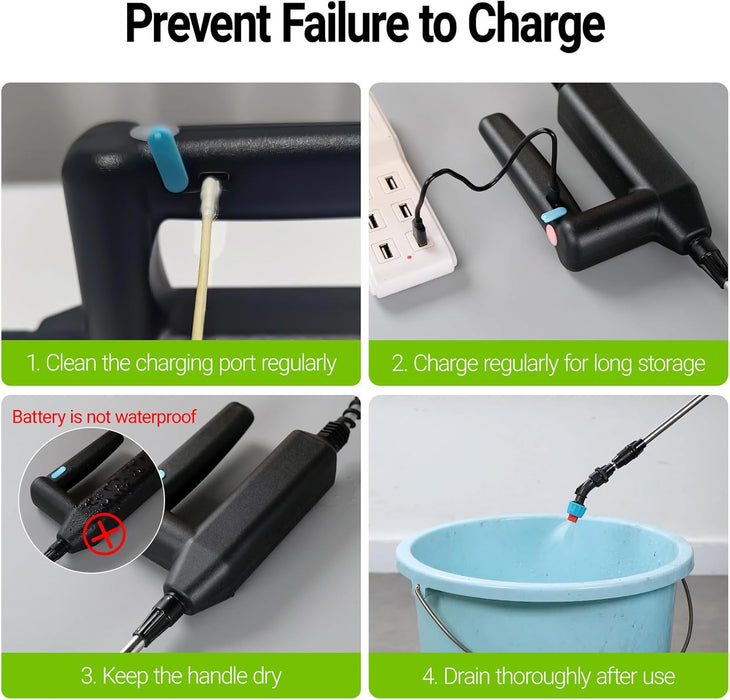 Prevent Failure to Charge

1. Clean the charging port regularly

2. Charge regularly for long storage

Battery is not waterproof

3. Keep the handle dry

4. Drain thoroughly after use