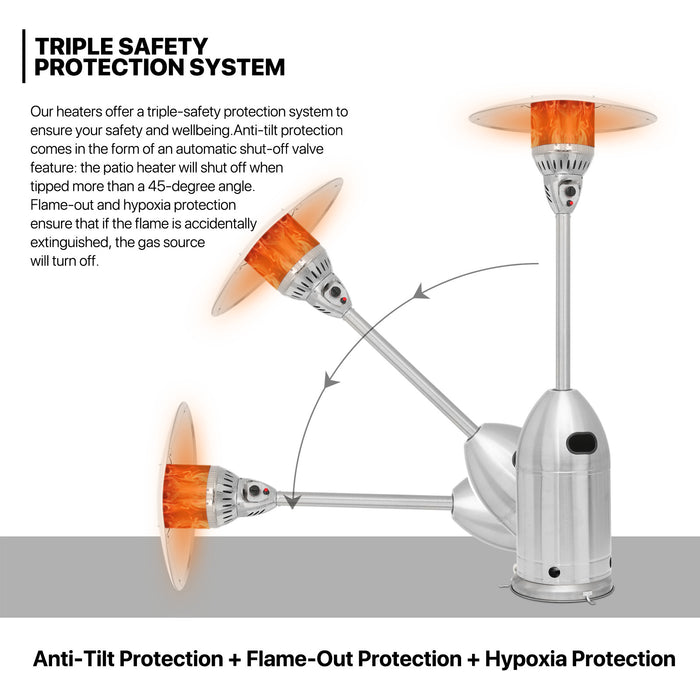 TRIPLE SAFETY
PROTECTION SYSTEM

Our heaters offer a triple-safety protection system to ensure your safety and wellbeing.Anti-tilt protection comes in the form of an automatic shut-off valve feature: the patio heater will shut off when tipped more than a 45-degree angle. Flame-out and hypoxia protection ensure that if the flame is accidentally extinguished, the gas source will turn off.

Anti-Tilt Protection + Flame-Out Protection + Hypoxia Protection