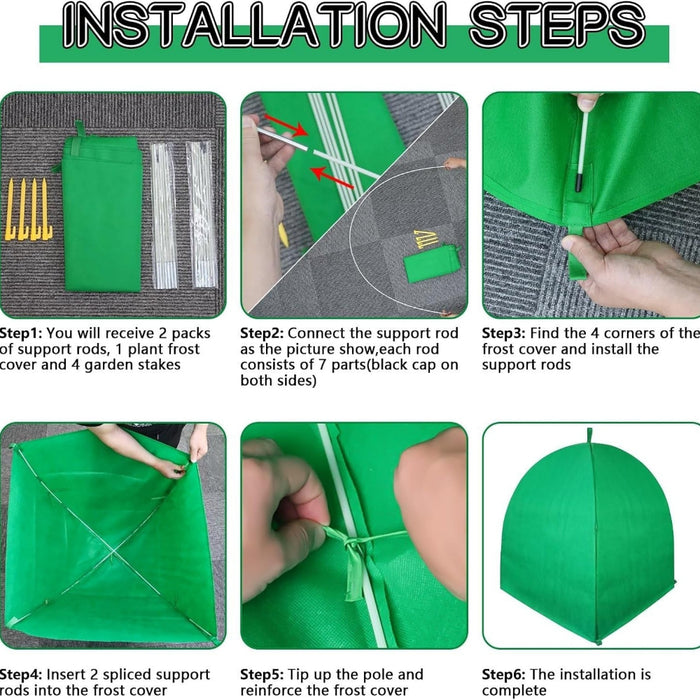 INSTALLATION STEPS

Step1: You will receive 2 packs of support rods, 1 plant frost cover and 4 garden stakes

Step2: Connect the support rod as the picture show,each rod consists of 7 parts(black cap on both sides)

Step3: Find the 4 corners of the frost cover and install the support rods

Step4: Insert 2 spliced support rods into the frost cover

Step5: Tip up the pole and reinforce the frost cover

Step6: The installation is complete