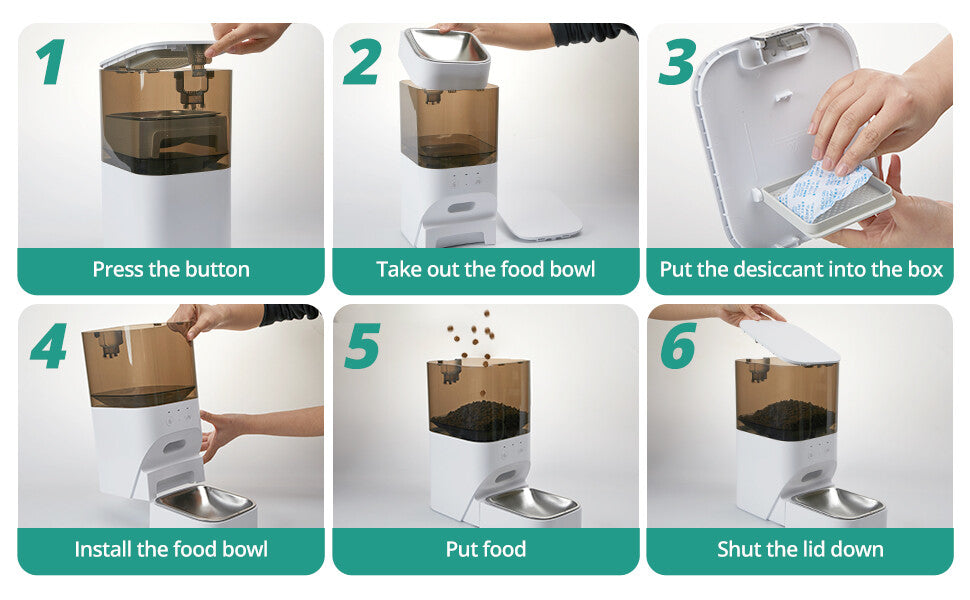 1
Press the button

2
Take out the food bowl

3
Put the desiccant into the box

4
Install the food bowl

5
Put food

6
Shut the lid down