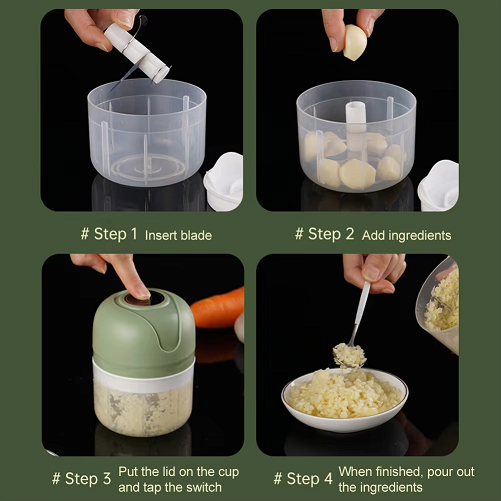 # Step 1 Insert blade

# Step 2 Add ingredients

# Step 3 Put the lid on the cup and tap the switch

# Step 4 When finished, pour out the ingredients