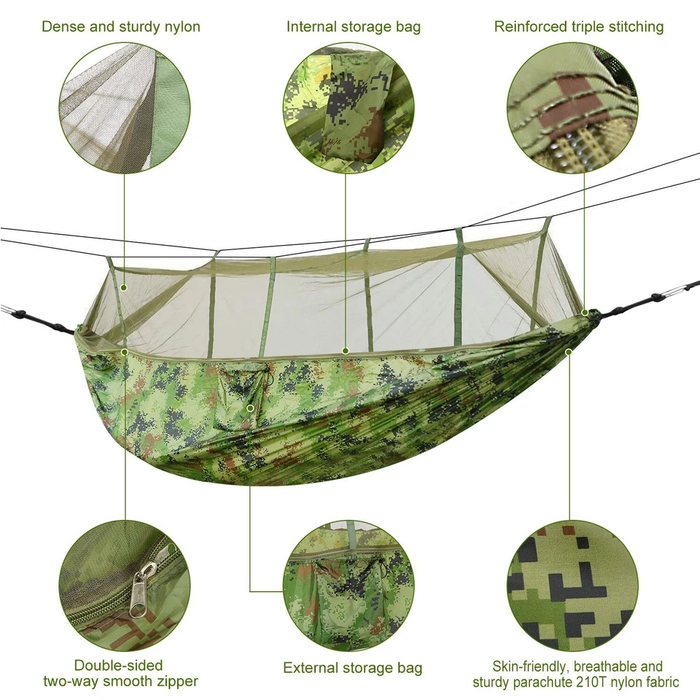 Dense and sturdy nylon

Internal storage bag

Reinforced triple stitching

Double-sided two-way smooth zipper

External storage bag

Skin-friendly, breathable and sturdy parachute 210T nylon fabric