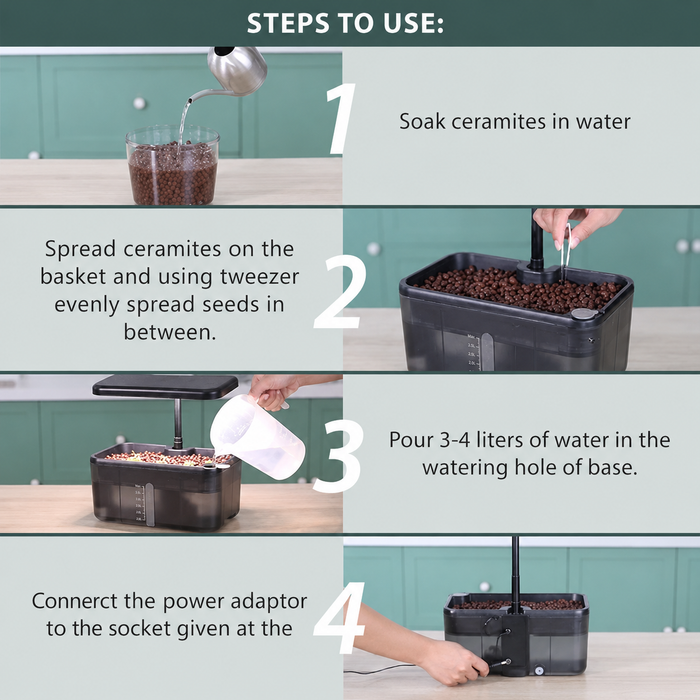 STEPS TO USE:

1

Soak ceramites in water

Spread ceramites on the basket and using tweezer evenly spread seeds in between.

2

3

Pour 3-4 liters of water in the watering hole of base.

Connerct the power adaptor to the socket given at the

4