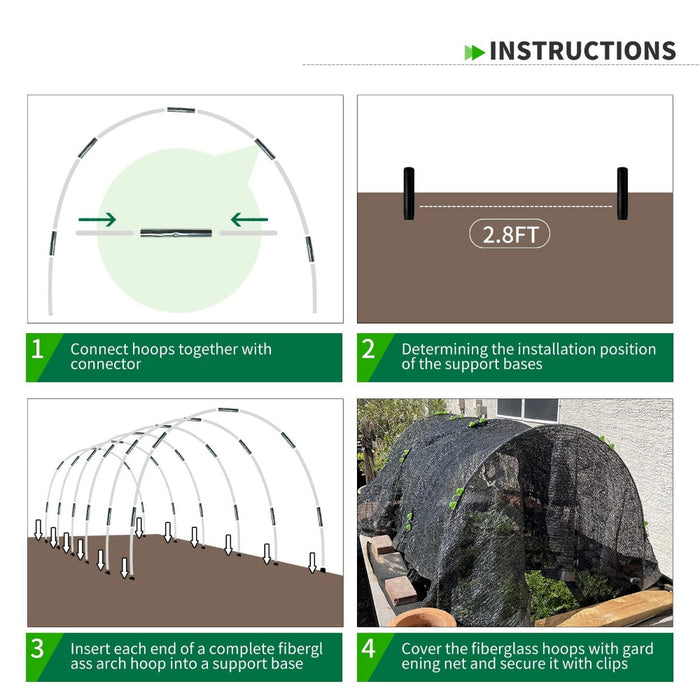 INSTRUCTIONS

2.8FT

1 Connect hoops together with connector

2 Determining the installation position of the support bases

3 Insert each end of a complete fibergl ass arch hoop into a support base

4 Cover the fiberglass hoops with gard ening net and secure it with clips