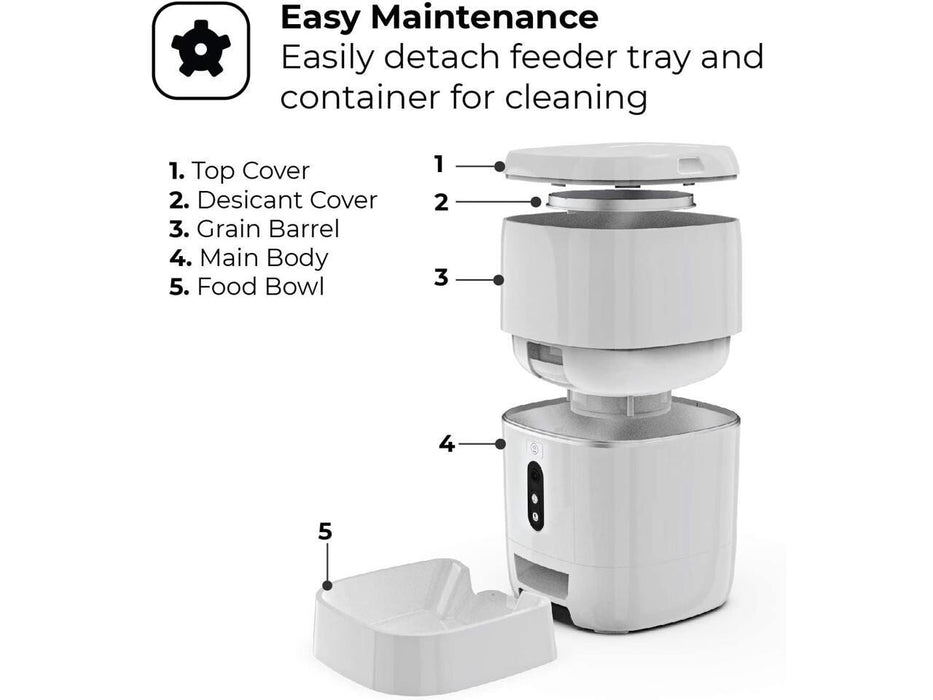 Easy Maintenance
Easily detach feeder tray and container for cleaning

1. Top Cover
2. Desicant Cover
3. Grain Barrel
4. Main Body
5. Food Bowl

1
2
3
4
5