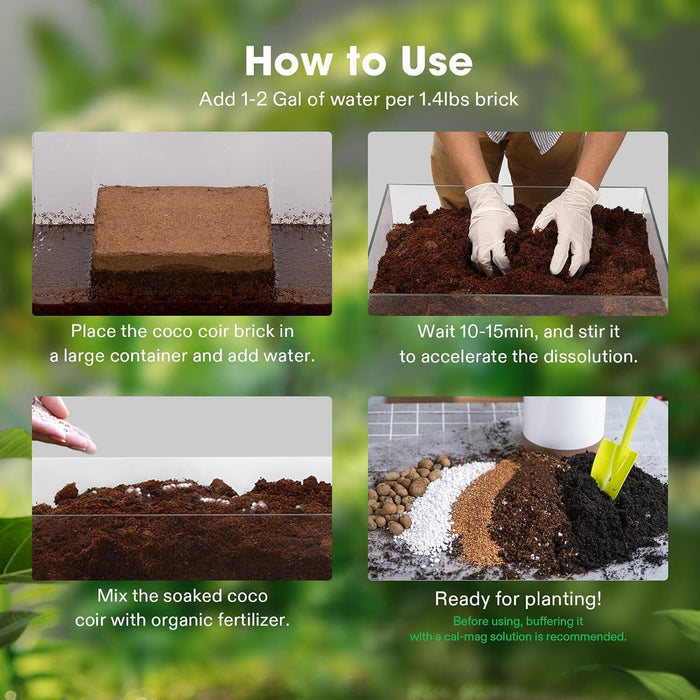 How to Use
Add 1-2 Gal of water per 1.4lbs brick

Place the coco coir brick in a large container and add water.

Wait 10-15min, and stir it to accelerate the dissolution.

Mix the soaked coco coir with organic fertilizer.

Ready for planting!
Before using, buffering it with a cal-mag solution is recommended.