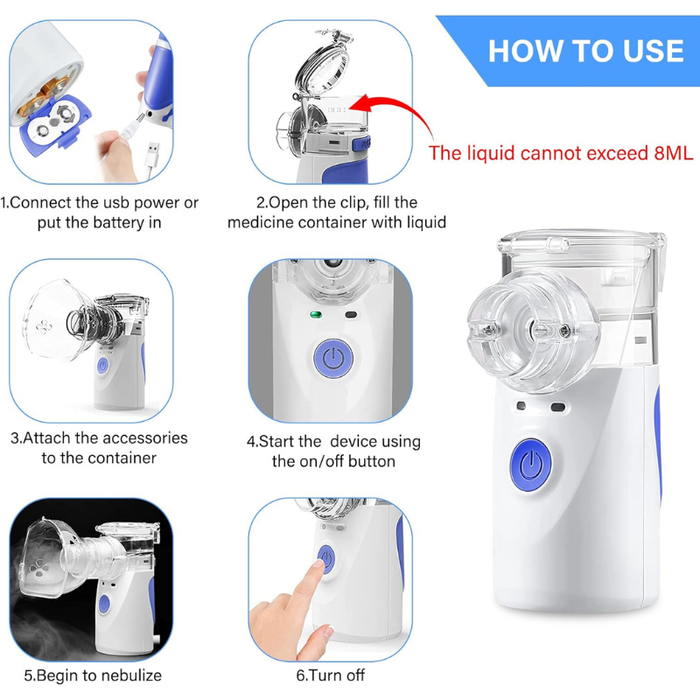 HOW TO USE

The liquid cannot exceed 8ML

1.Connect the usb power or put the battery in

2.Open the clip, fill the medicine container with liquid

3.Attach the accessories to the container

4.Start the  device using the on/off button

5.Begin to nebulize

6.Turn off