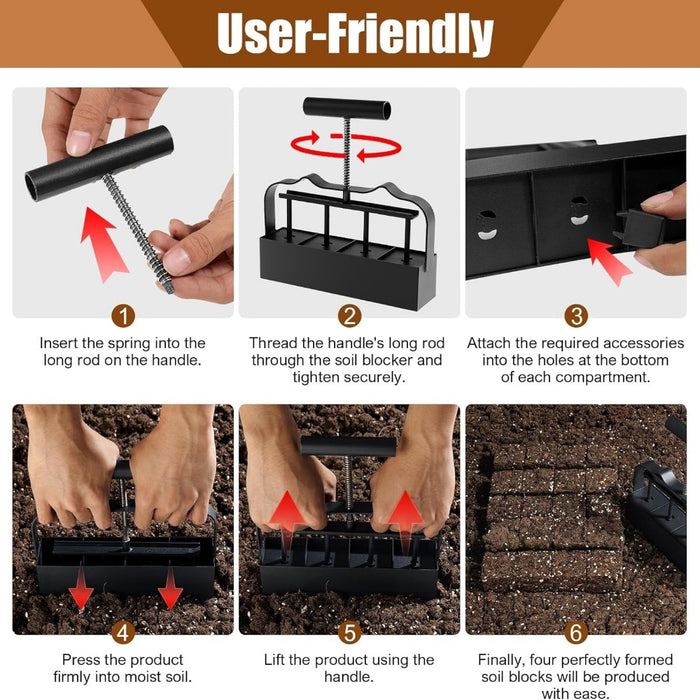 User-Friendly

1

Insert the spring into the long rod on the handle.

2

Thread the handle's long rod through the soil blocker and tighten securely.

3

Attach the required accessories into the holes at the bottom of each compartment.

4

Press the product firmly into moist soil.

5

Lift the product using the handle.

6

Finally, four perfectly formed soil blocks will be produced with ease.