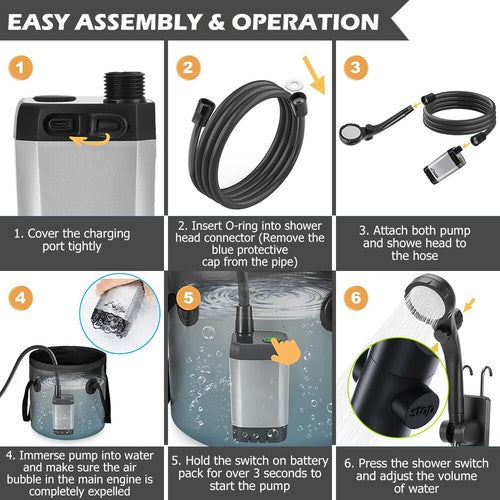 EASY ASSEMBLY & OPERATION

1

2

3

1. Cover the charging port tightly

2. Insert O-ring into shower head connector (Remove the blue protective cap from the pipe)

3. Attach both pump and showe head to the hose

4

5

6

stop

4. Immerse pump into water and make sure the air bubble in the main engine is completely expelled

5. Hold the switch on battery pack for over 3 seconds to start the pump

6. Press the shower switch and adjust the volume of water