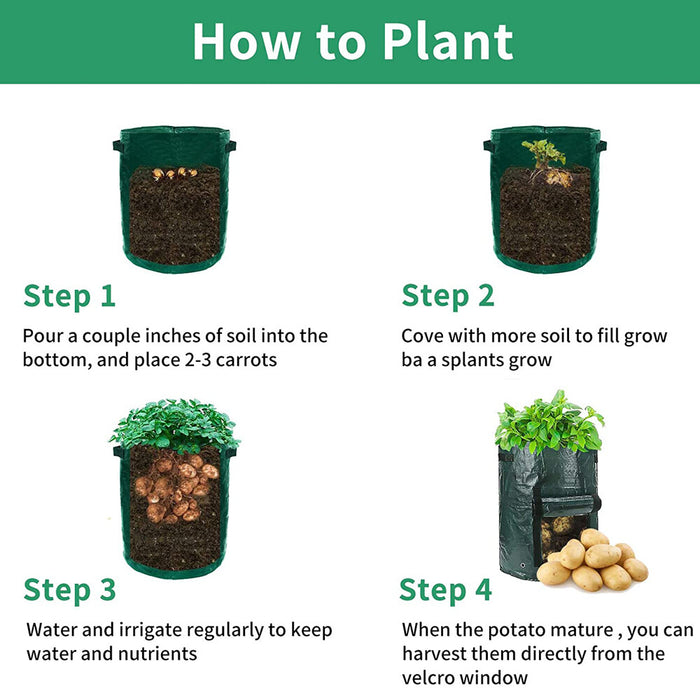 How to Plant

Step 1

Pour a couple inches of soil into the bottom, and place 2-3 carrots

Step 2

Cove with more soil to fill grow ba a splants grow

Step 3

Water and irrigate regularly to keep water and nutrients

Step 4

When the potato mature , you can harvest them directly from the velcro window