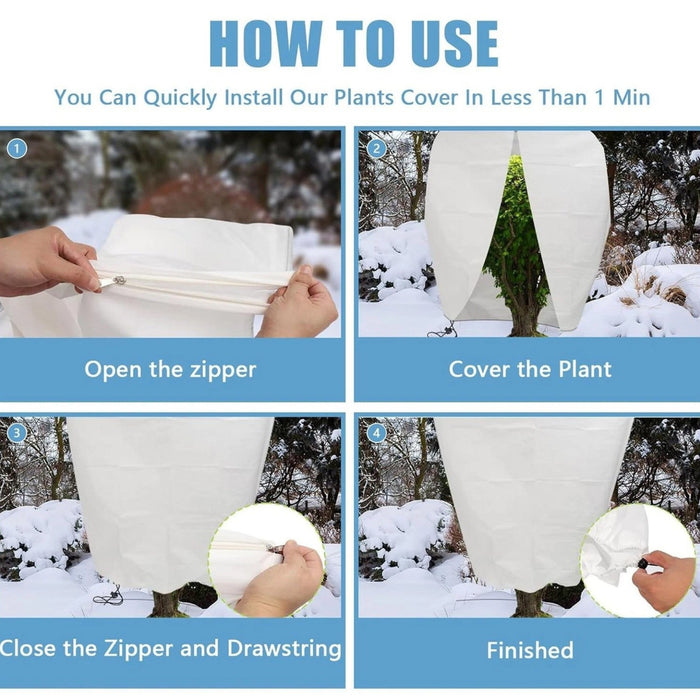 HOW TO USE

You Can Quickly Install Our Plants Cover In Less Than 1 Min

1

Open the zipper

2

Cover the Plant

3

Close the Zipper and Drawstring

4

Finished