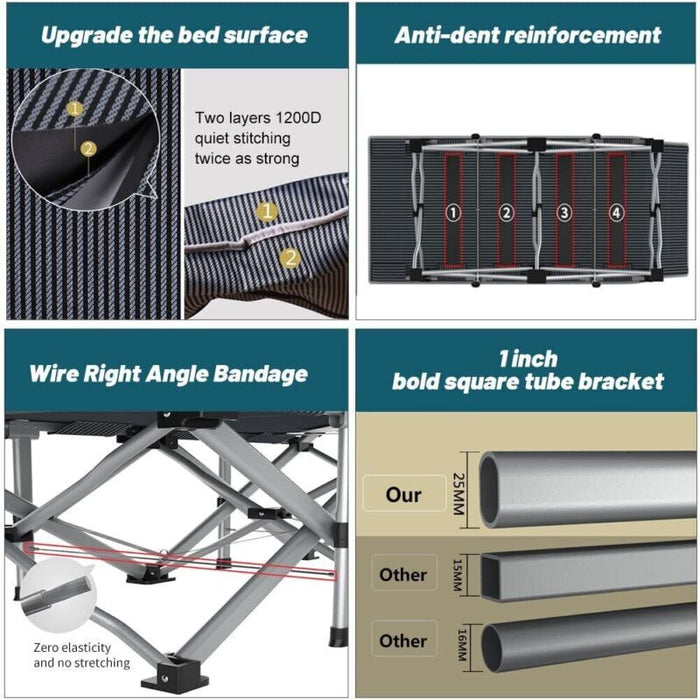 Upgrade the bed surface

1
2

Two layers 1200D quiet stitching twice as strong

1
2

Anti-dent reinforcement

1 2 3 4

Wire Right Angle Bandage

Zero elasticity and no stretching

1 inch bold square tube bracket

Our
25MM

Other
15MM

Other
16MM