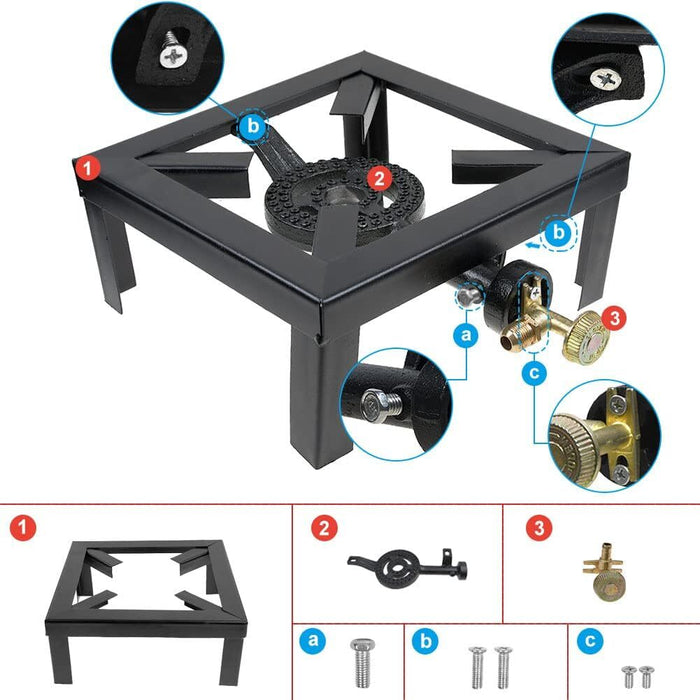 b
1
2
b
3
a
c
1
2
3
a
b
c