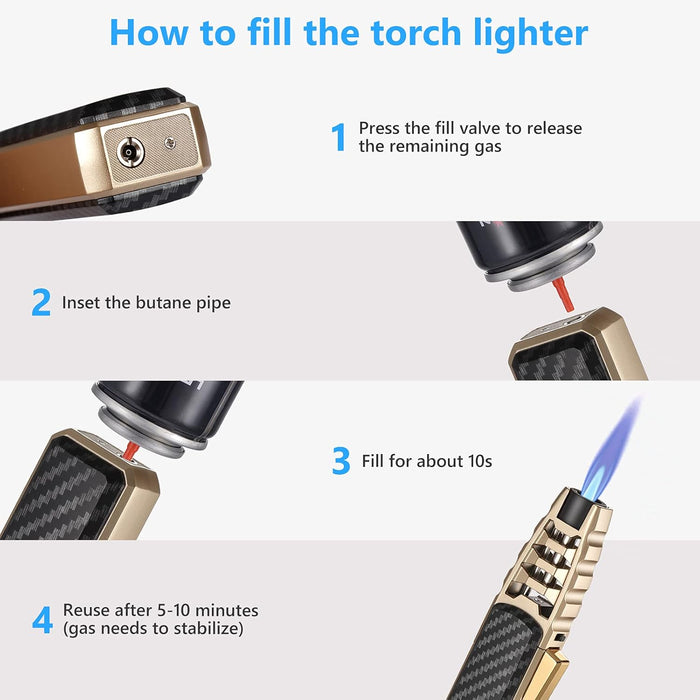 How to fill the torch lighter

1 Press the fill valve to release the remaining gas

2 Inset the butane pipe

3 Fill for about 10s

4 Reuse after 5-10 minutes (gas needs to stabilize)